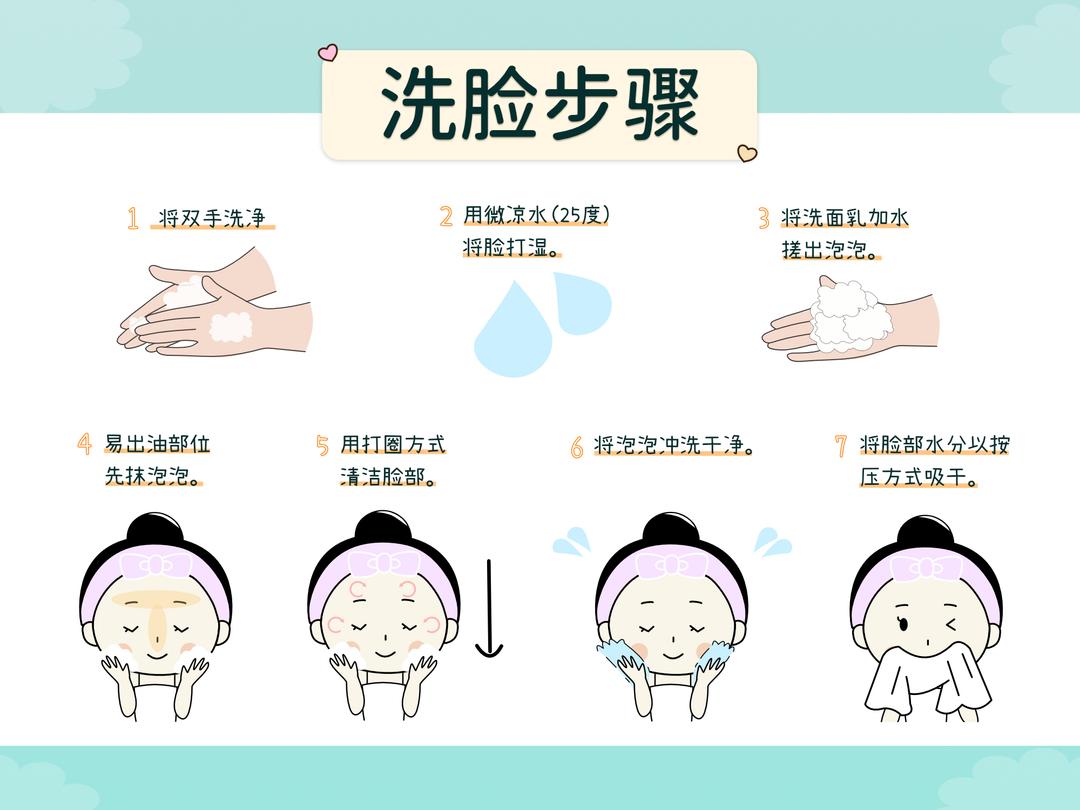 洗脸步骤

1 将双手洗净

2 用微凉水(25度)将脸打湿。

3 将洗面乳加水搓出泡泡。

4 易出油部位先抹泡泡。

5 用打圈方式清洁脸部。

6 将泡泡冲洗干净。

7 将脸部水分以按压方式吸干。