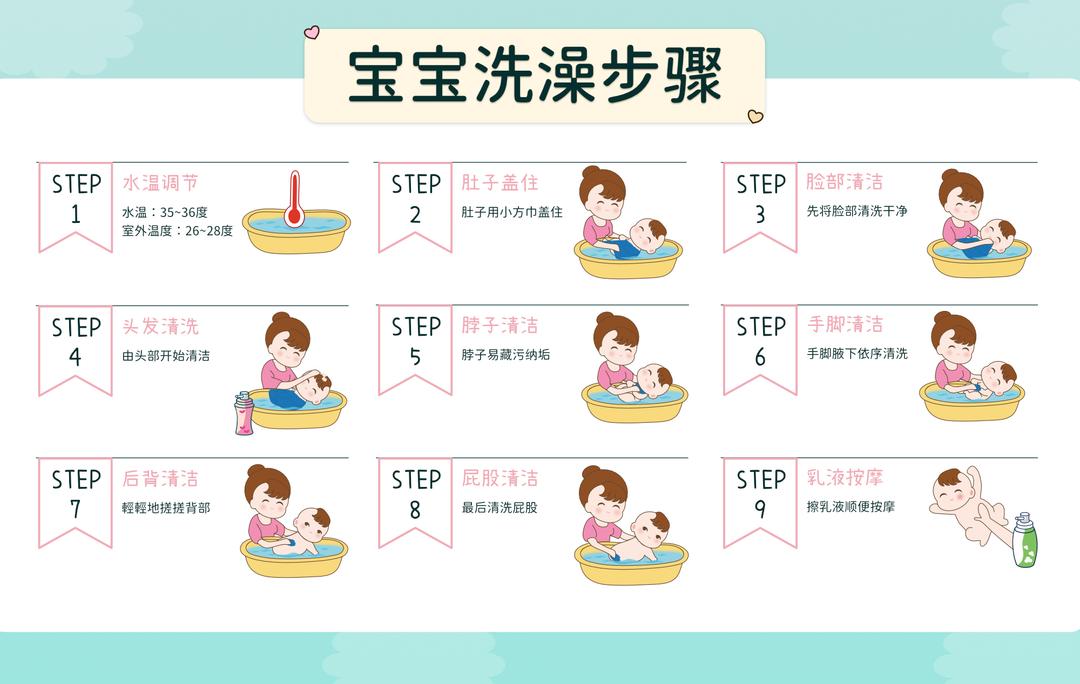 宝宝洗澡步骤

STEP 1
水温调节
水温：35~36度
室外温度：26~28度

STEP 2
肚子盖住
肚子用小方巾盖住

STEP 3
脸部清洁
先将脸部清洗干净

STEP 4
头发清洗
由头部开始清洁

STEP 5
脖子清洁
脖子易藏污纳垢

STEP 6
手脚清洁
手脚腋下依序清洗

STEP 7
后背清洁
輕輕地搓搓背部

STEP 8
屁股清洁
最后清洗屁股

STEP 9
乳液按摩
擦乳液顺便按摩